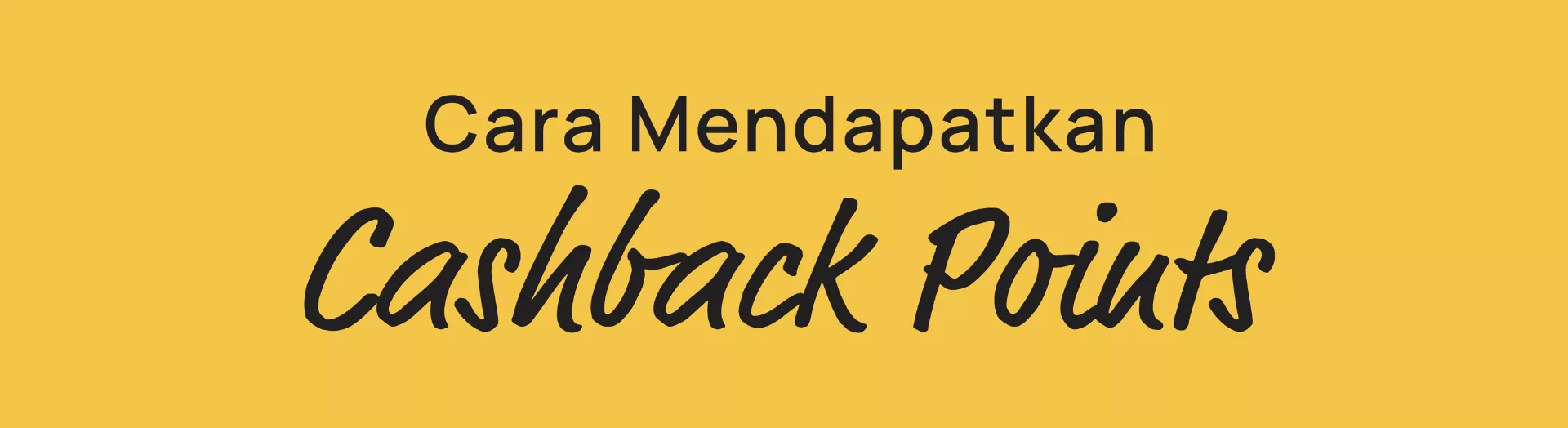 Cara Mendapatkan
Cashback Points